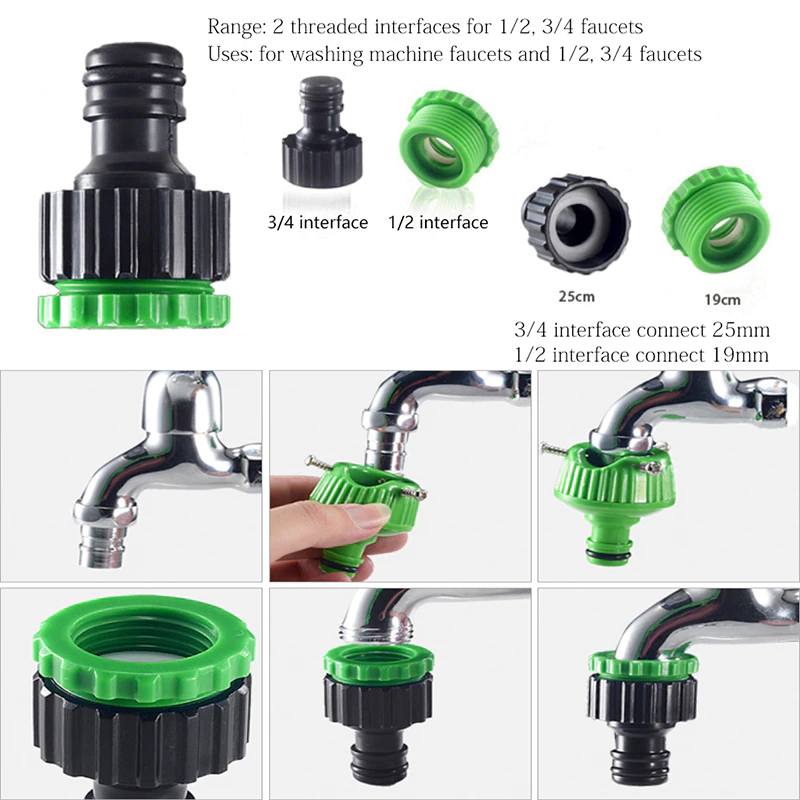 Range: 2 threaded interfaces for 1/2, 3/4 faucets
Uses: for washing machine faucets and 1/2, 3/4 faucets

3/4 interface
1/2 interface

25cm
19cm

3/4 interface connect 25mm
1/2 interface connect 19mm