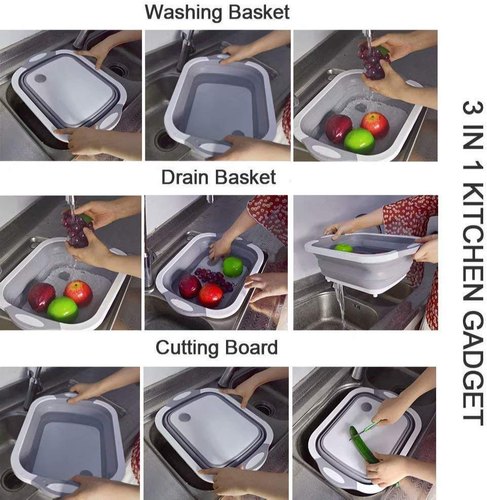 Washing Basket

Drain Basket

Cutting Board

3 IN 1 KITCHEN GADGET